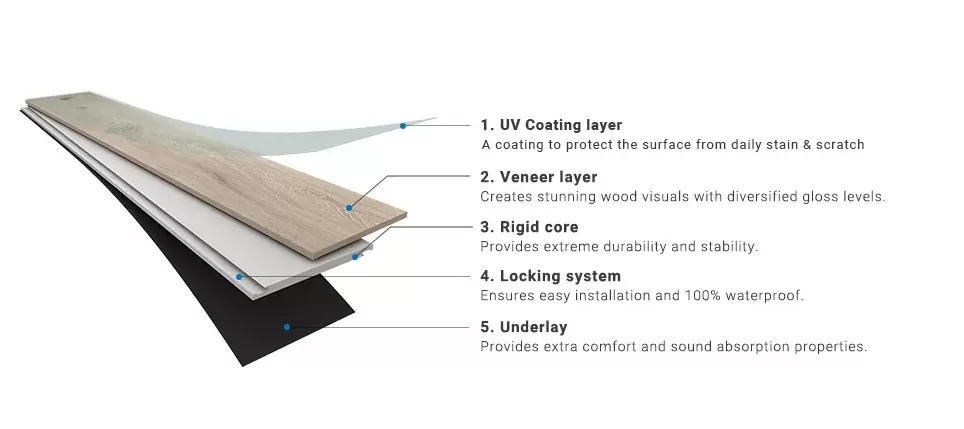 1. UV Coating layer
A coating to protect the surface from daily stain & scratch

2. Veneer layer
Creates stunning wood visuals with diversified gloss levels.

3. Rigid core
Provides extreme durability and stability.

4. Locking system
Ensures easy installation and 100% waterproof.

5. Underlay
Provides extra comfort and sound absorption properties.